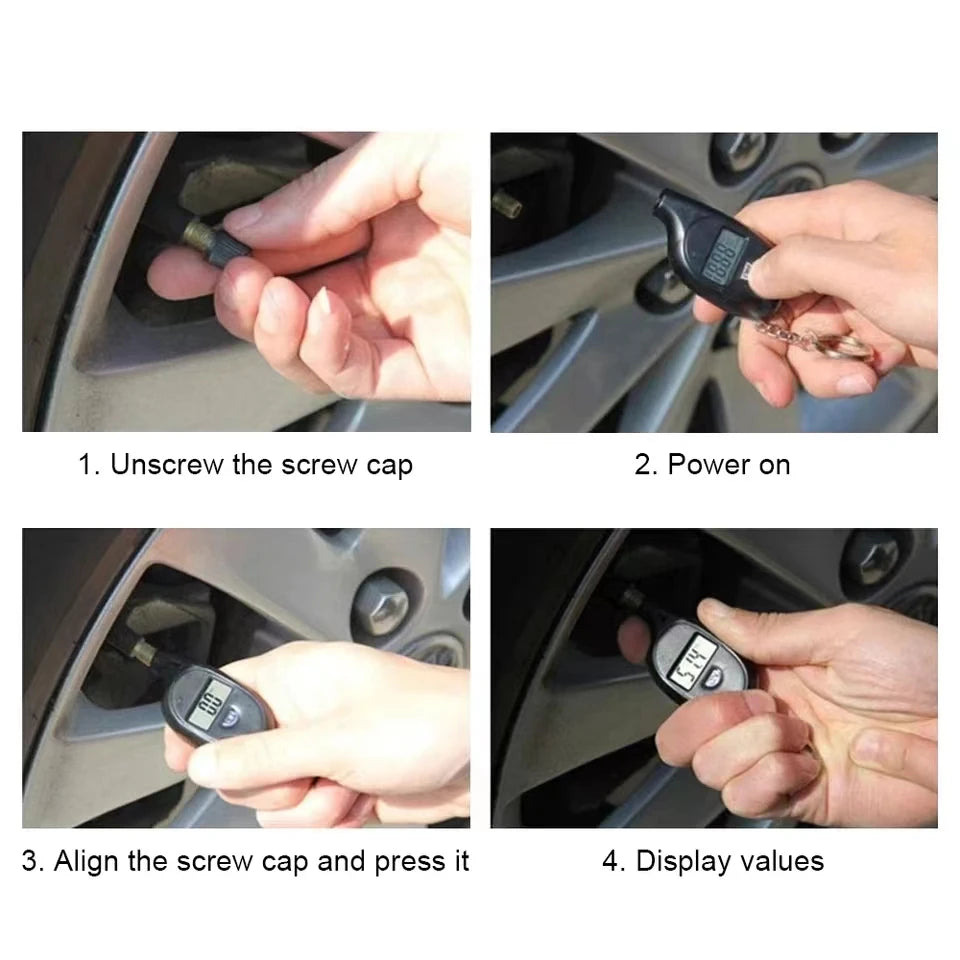 1. Unscrew the screw cap

2. Power on

3. Align the screw cap and press it

4. Display values