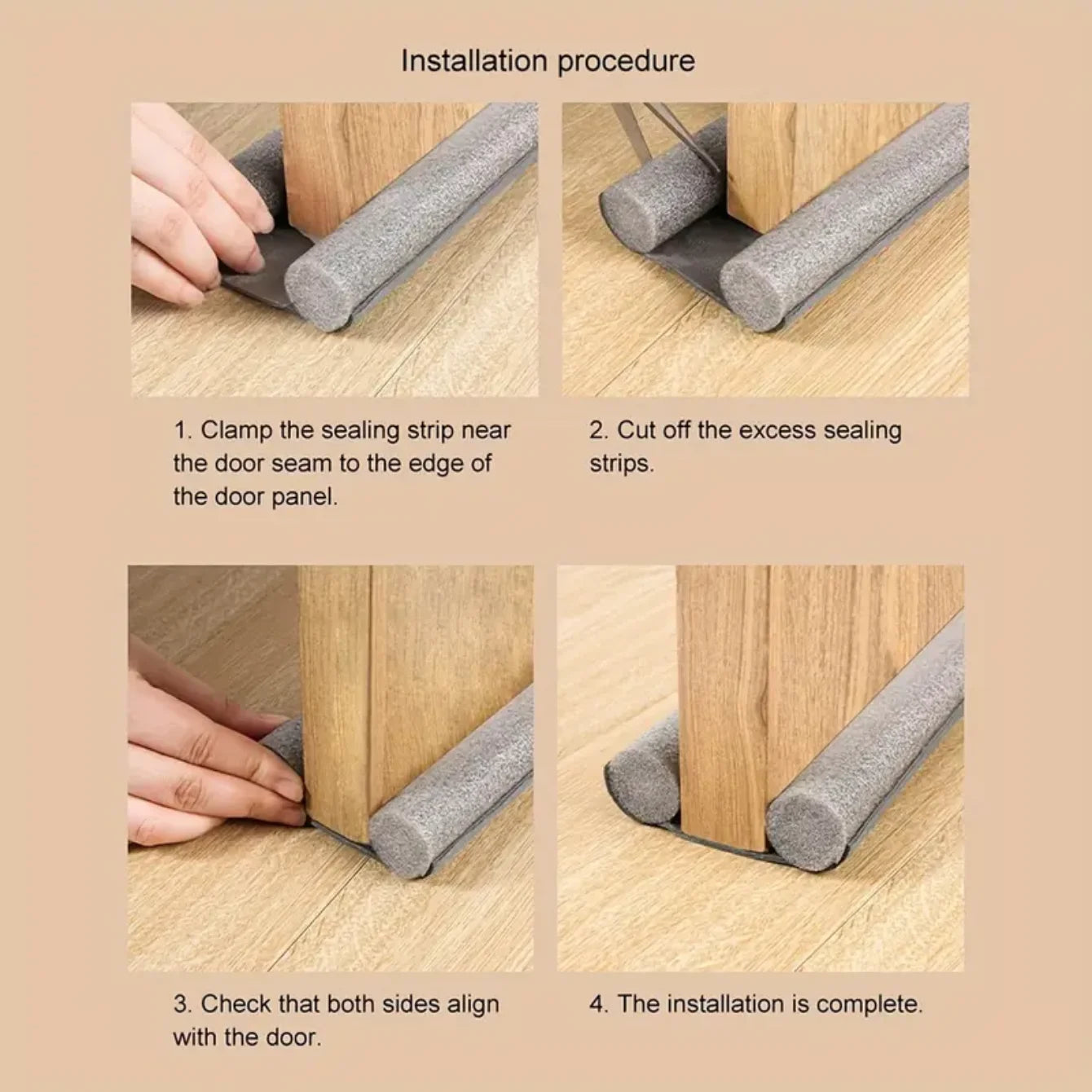 Installation procedure

1. Clamp the sealing strip near the door seam to the edge of the door panel.

2. Cut off the excess sealing strips.

3. Check that both sides align with the door.

4. The installation is complete.