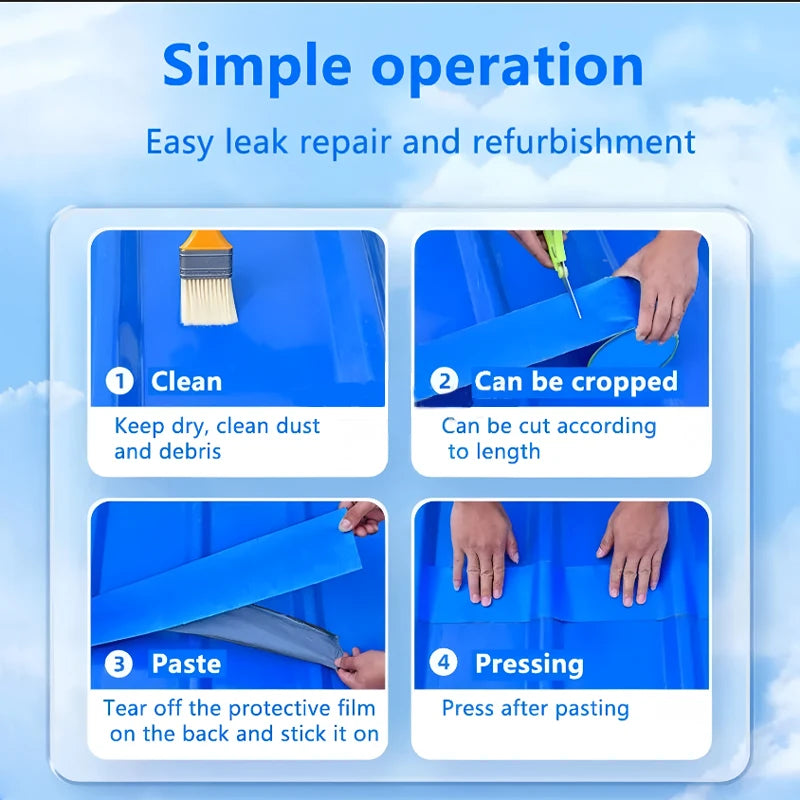 Simple operation

Easy leak repair and refurbishment

1 Clean

Keep dry, clean dust and debris

2 Can be cropped

Can be cut according to length

3 Paste

Tear off the protective film on the back and stick it on

4 Pressing

Press after pasting