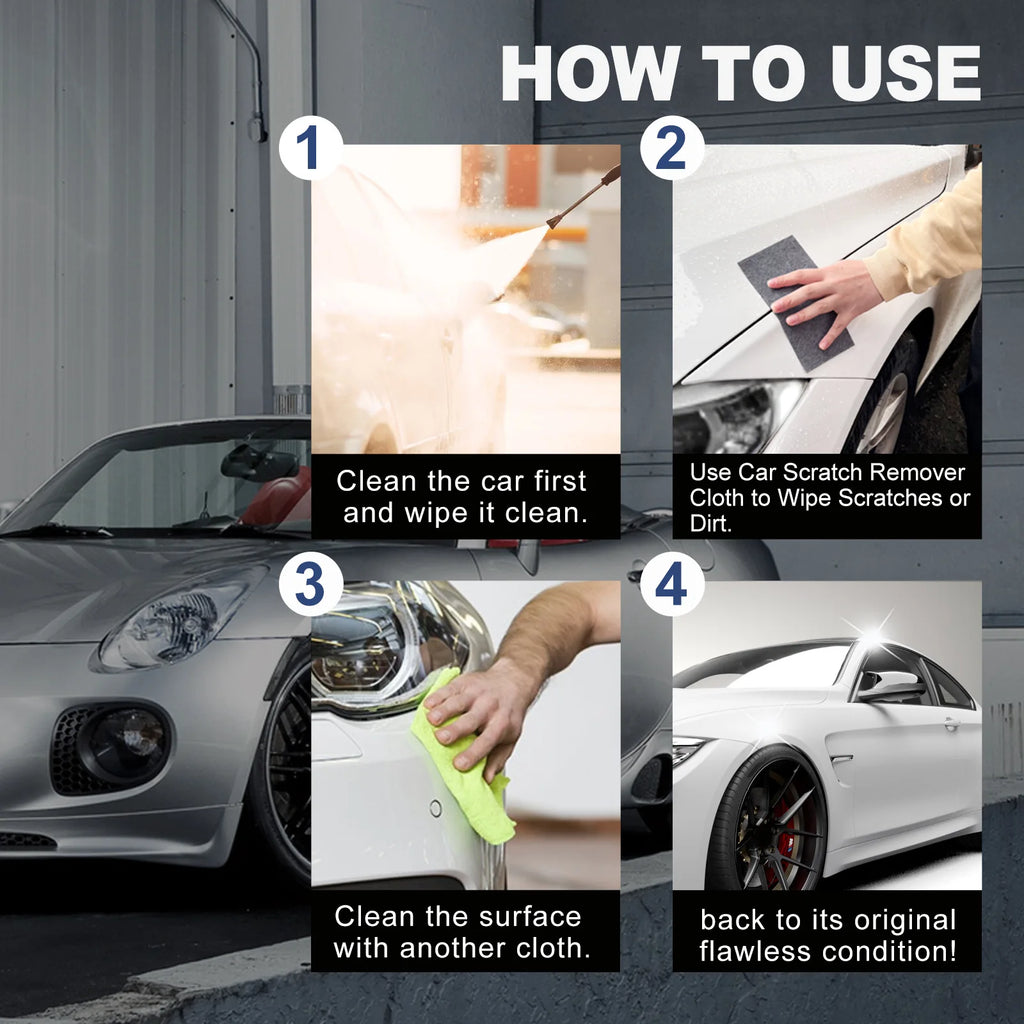 HOW TO USE

1

Clean the car first and wipe it clean.

2

Use Car Scratch Remover Cloth to Wipe Scratches or Dirt.

3

Clean the surface with another cloth.

4

back to its original flawless condition!