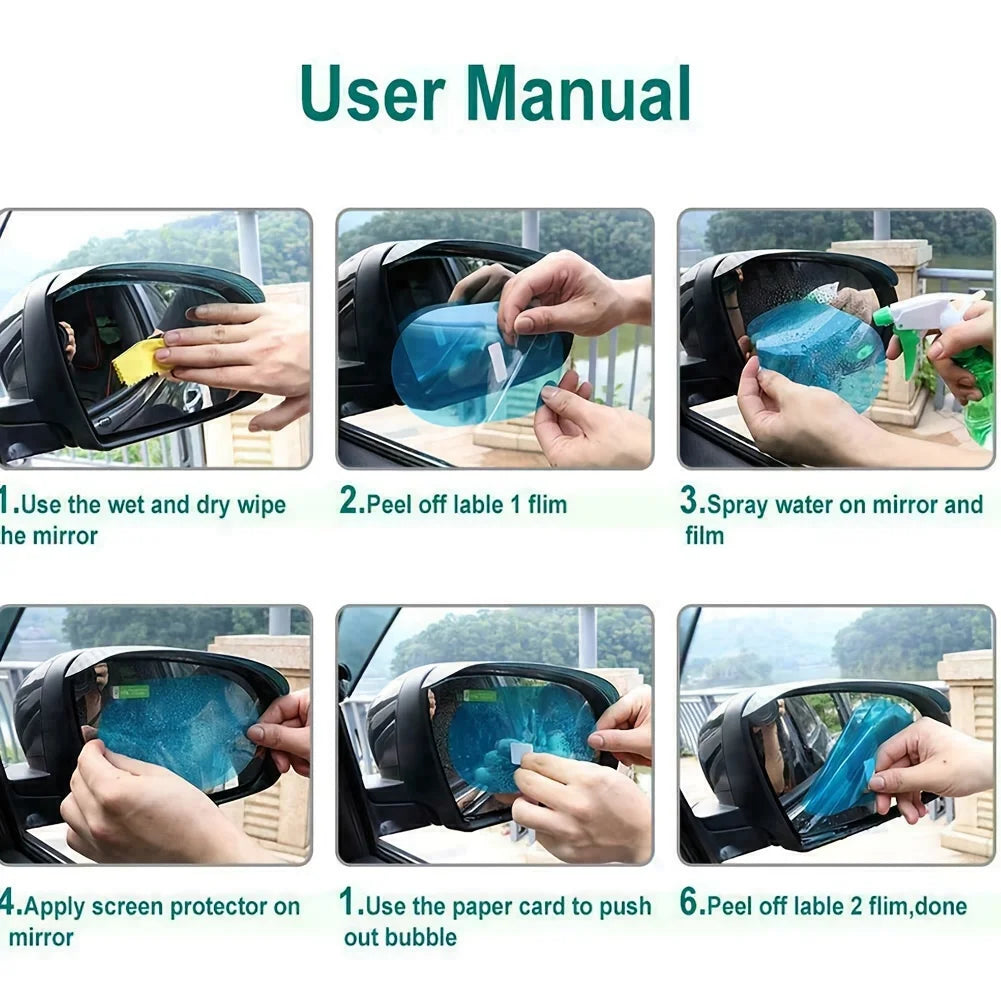 User Manual

1.Use the wet and dry wipe he mirror

2.Peel off lable 1 flim

3.Spray water on mirror and film

4.Apply screen protector on mirror

1.Use the paper card to push out bubble

6.Peel off lable 2 flim,done