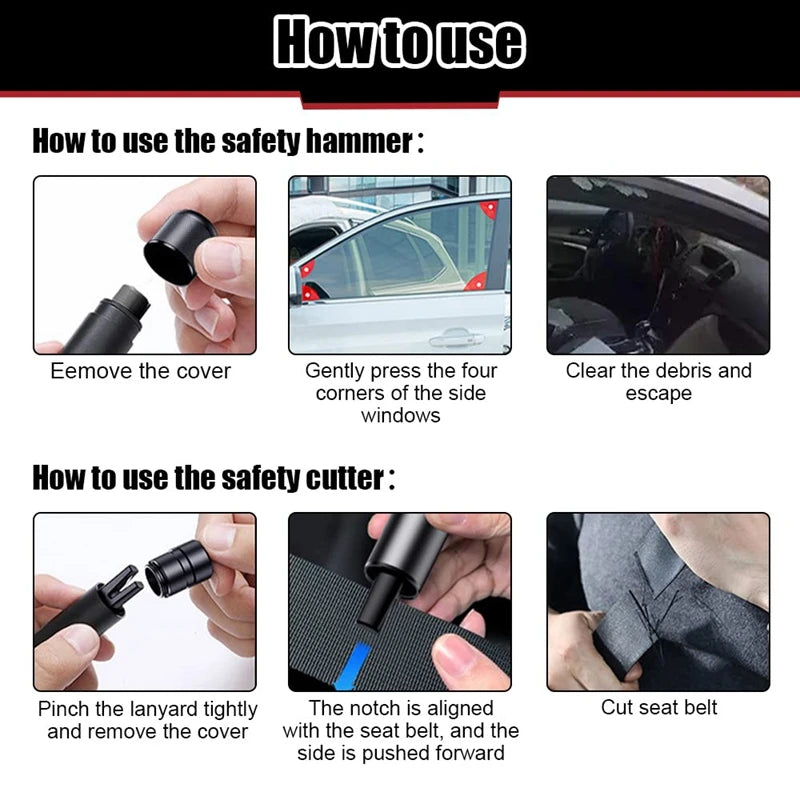 How to use

How to use the safety hammer:

Eemove the cover

Gently press the four corners of the side windows

Clear the debris and escape

How to use the safety cutter:

Pinch the lanyard tightly and remove the cover

The notch is aligned with the seat belt, and the side is pushed forward

Cut seat belt