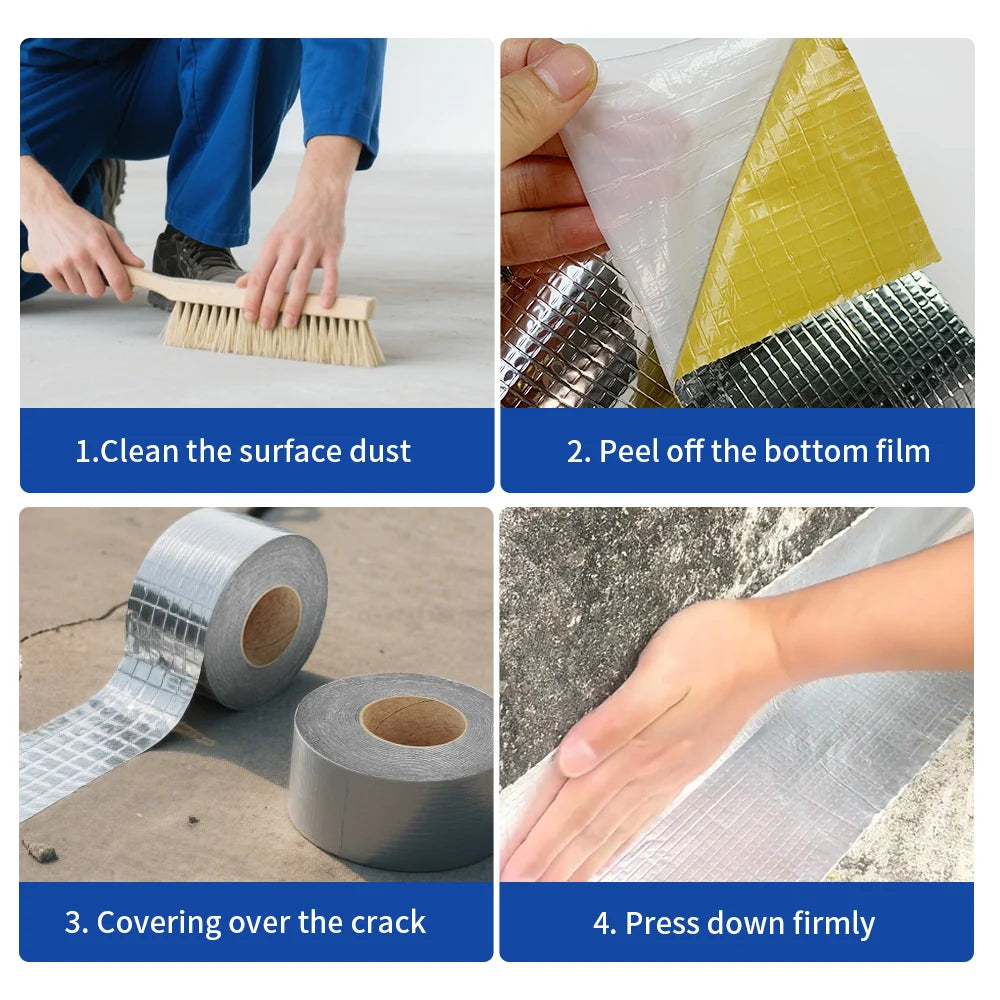 1.Clean the surface dust

2. Peel off the bottom film

3. Covering over the crack

4. Press down firmly