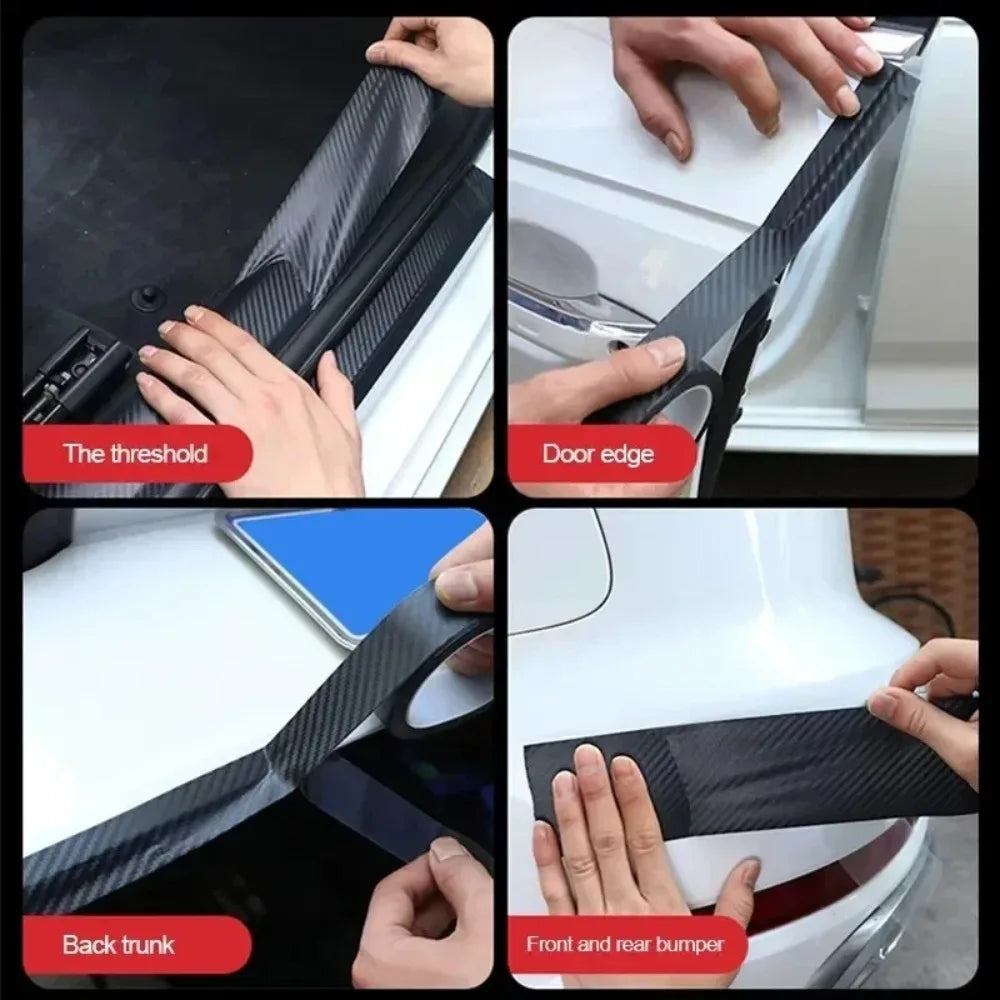 The threshold

Door edge

Back trunk

Front and rear bumper