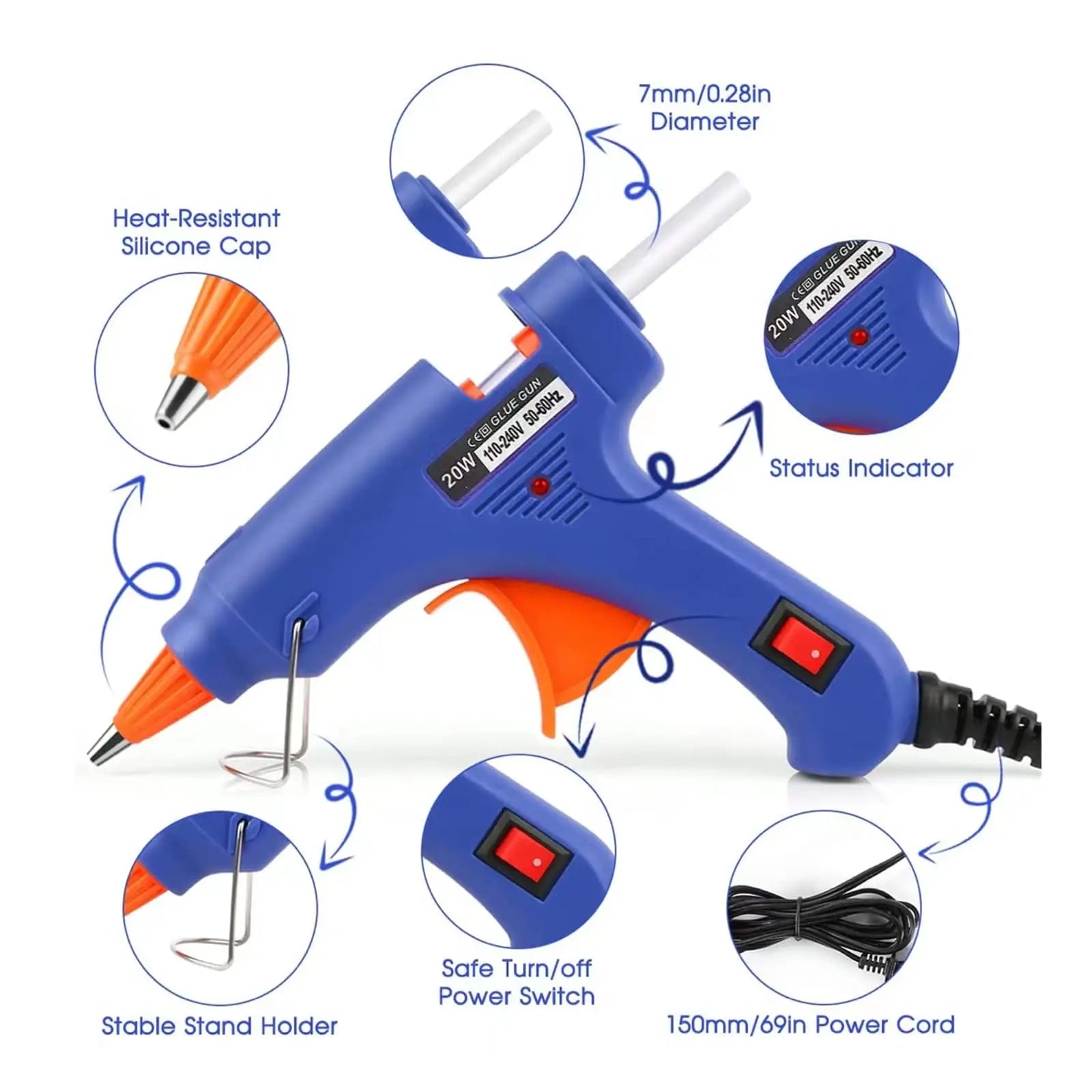 7mm/0.28in
Diameter

Heat-Resistant
Silicone Cap

20W CE GLUE GUN 110-240V 50-60Hz

20W CE GLUE GUN 110-240V 50-60Hz

Status Indicator

Stable Stand Holder

Safe Turn/off
Power Switch

150mm/69in Power Cord