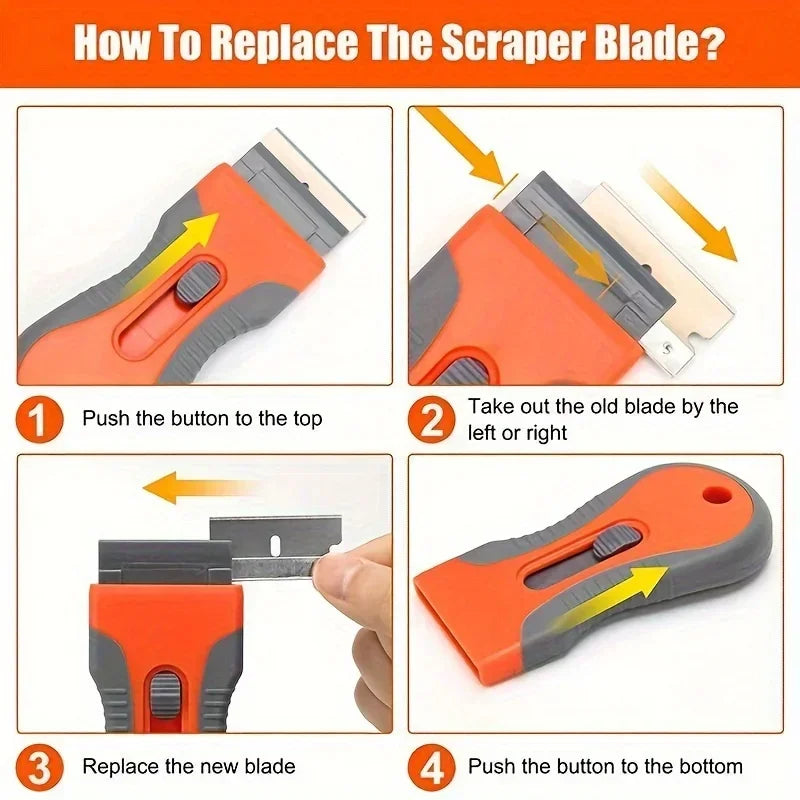 How To Replace The Scraper Blade?

1 Push the button to the top

2 Take out the old blade by the left or right

3 Replace the new blade

4 Push the button to the bottom